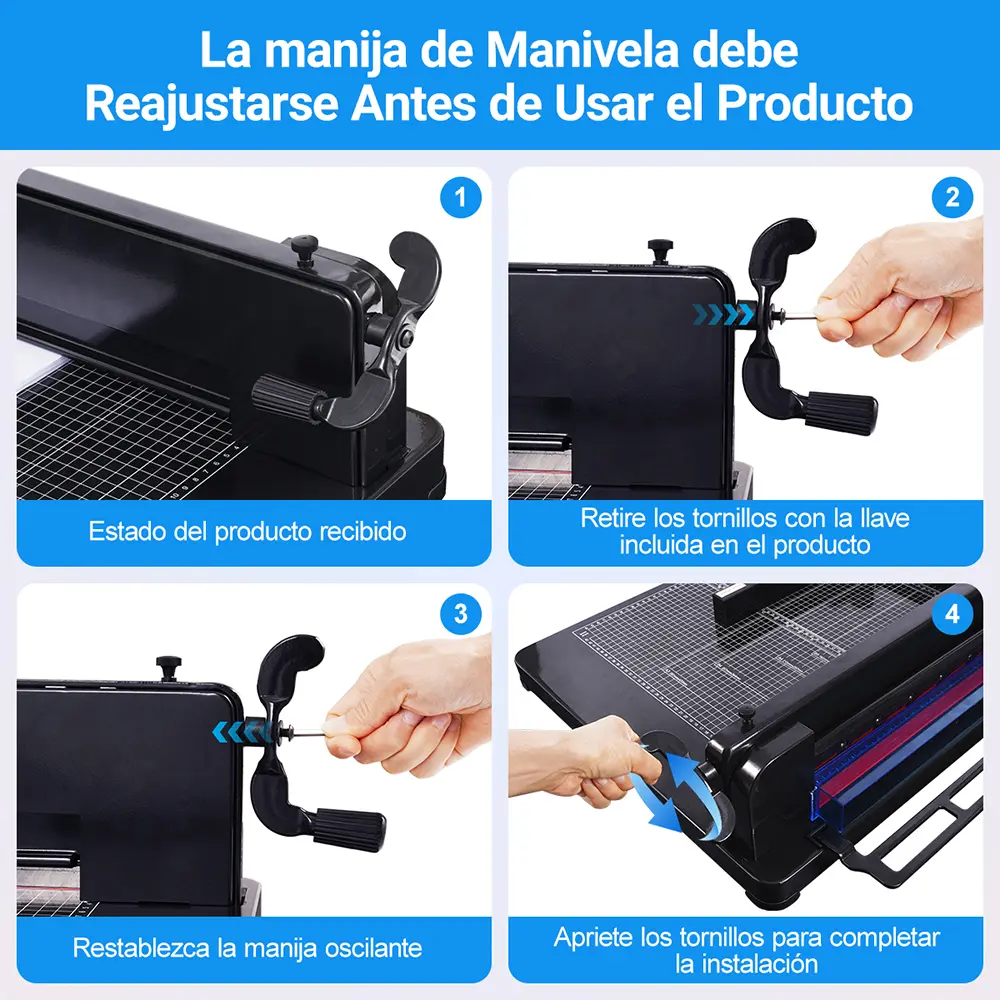 La manija de Manivela debe Reajustarse Antes de Usar el Producto

1

Estado del producto recibido

2

Retire los tornillos con la llave incluida en el producto

3

Restablezca la manija oscilante

4

Apriete los tornillos para completar la instalación